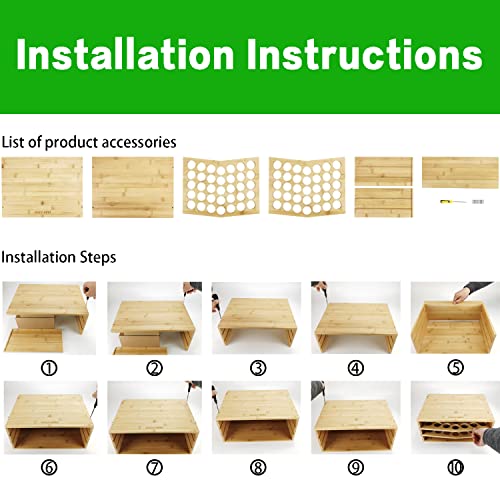 Installation Instructions

List of product accessories

Installation Steps

①
②
③
④
⑤
⑥
⑦
⑧
⑨
⑩