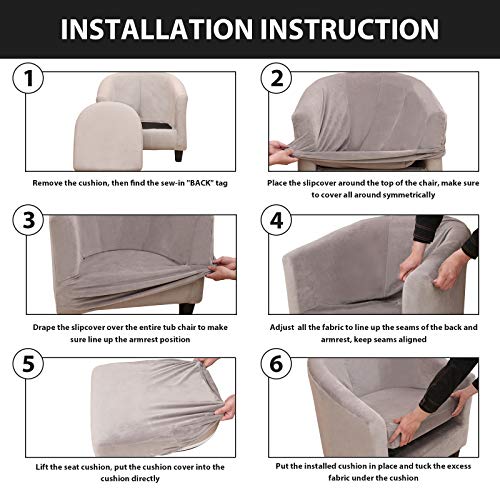 INSTALLATION INSTRUCTION

1

Remove the cushion, then find the sew-in "BACK" tag

2

Place the slipcover around the top of the chair, make sure to cover all around symmetrically

3

Drape the slipcover over the entire tub chair to make sure line up the armrest position

4

Adjust all the fabric to line up the seams of the back and armrest, keep seams aligned

5

Lift the seat cushion, put the cushion cover into the cushion directly

6

Put the installed cushion in place and tuck the excess fabric under the cushion