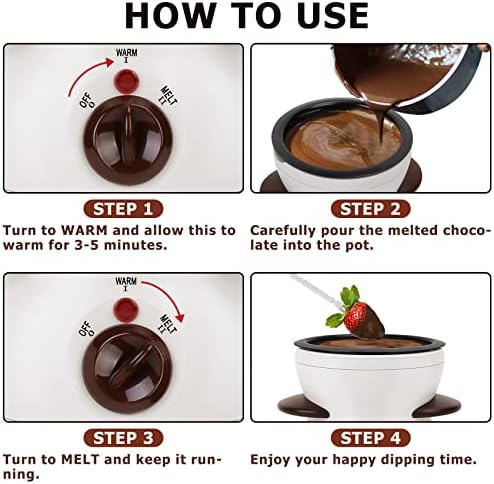 HOW TO USE

WARM
I
OFF
O
MELT
II

STEP 1
Turn to WARM and allow this to warm for 3-5 minutes.

STEP 2
Carefully pour the melted chocolate into the pot.

WARM
I
OFF
O
MELT
II

STEP 3
Turn to MELT and keep it running.

STEP 4
Enjoy your happy dipping time.