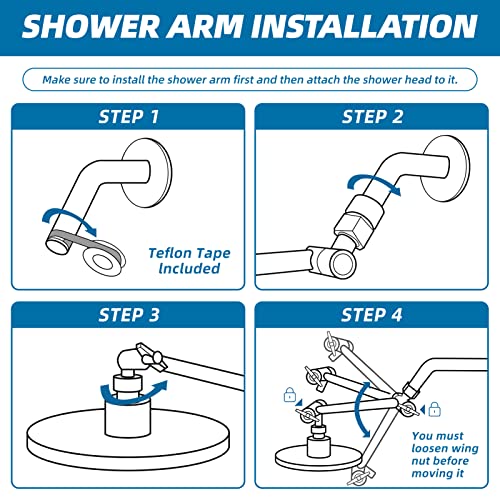 SHOWER ARM INSTALLATION

Make sure to install the shower arm first and then attach the shower head to it.

STEP 1

Teflon Tape Included

STEP 2

STEP 3

STEP 4

You must loosen wing nut before moving it