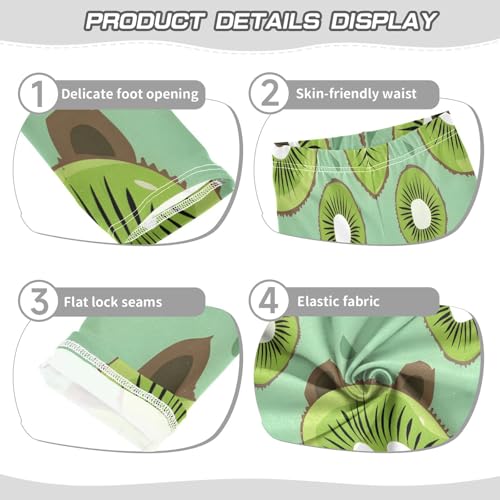 PRODUCT DETAILS DISPLAY

1 Delicate foot opening

2 Skin-friendly waist

3 Flat lock seams

4 Elastic fabric