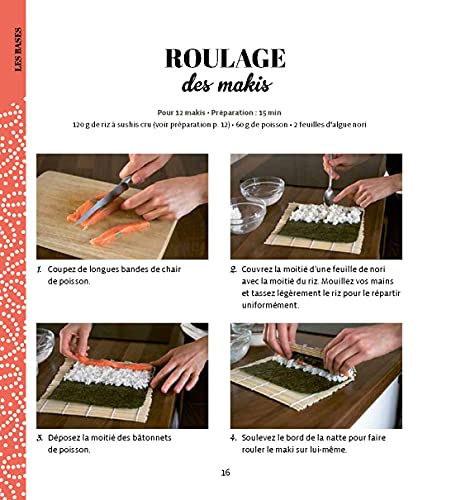 LES BASES

ROULAGE
des makis

Pour 12 makis • Préparation : 15 min
120 g de riz à sushis cru (voir préparation p. 12) • 60 g de poisson • 2 feuilles d'algue nori

1. Coupez de longues bandes de chair de poisson.

2. Couvrez la moitié d'une feuille de nori avec la moitié du riz. Mouillez vos mains et tassez légèrement le riz pour le répartir uniformément.

3. Déposez la moitié des bâtonnets de poisson.

4. Soulevez le bord de la natte pour faire rouler le maki sur lui-même.

16