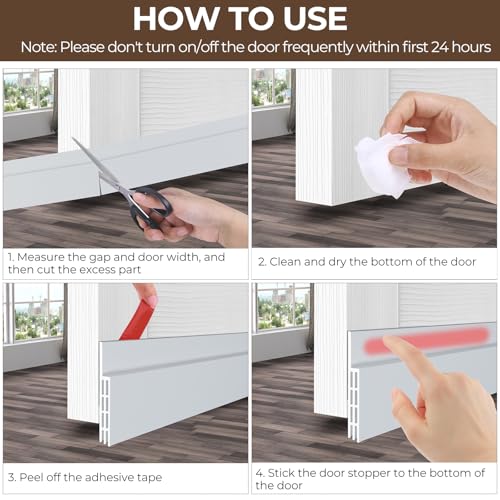 HOW TO USE

Note: Please don't turn on/off the door frequently within first 24 hours

1. Measure the gap and door width, and then cut the excess part

2. Clean and dry the bottom of the door

3. Peel off the adhesive tape

4. Stick the door stopper to the bottom of the door