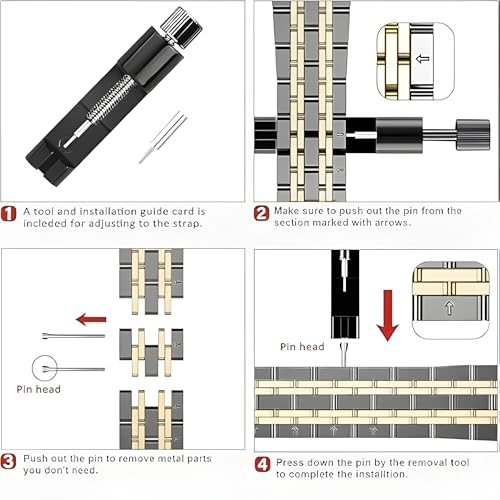 1 A tool and installation guide card is incleded for adjusting to the strap.

2 Make sure to push out the pin from the section marked with arrows.

Pin head

3 Push out the pin to remove metal parts you don't need.

Pin head

4 Press down the pin by the removal tool to complete the installtion.