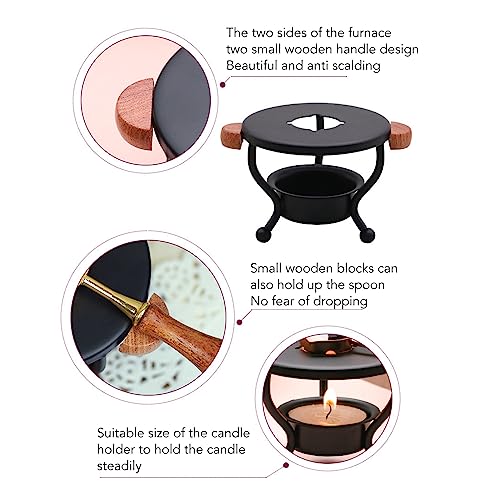 The two sides of the furnace
two small wooden handle design
Beautiful and anti scalding

Small wooden blocks can
also hold up the spoon
No fear of dropping

Suitable size of the candle
holder to hold the candle
steadily