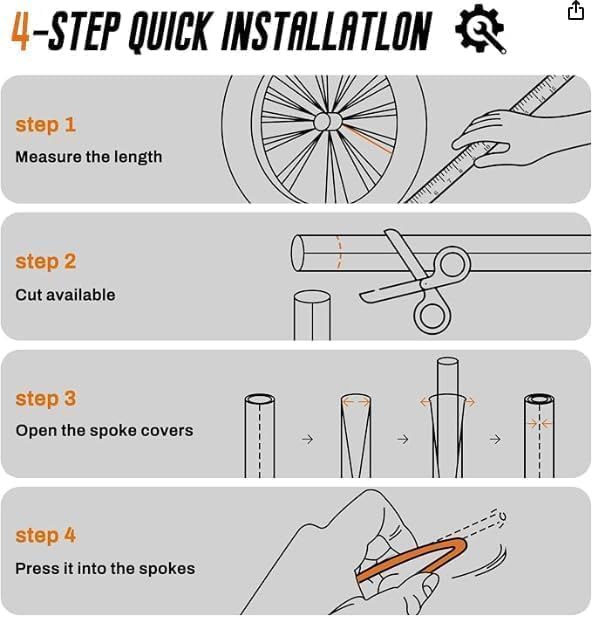 4-STEP QUICK INSTALLATLON

step 1
Measure the length

step 2
Cut available

step 3
Open the spoke covers

step 4
Press it into the spokes