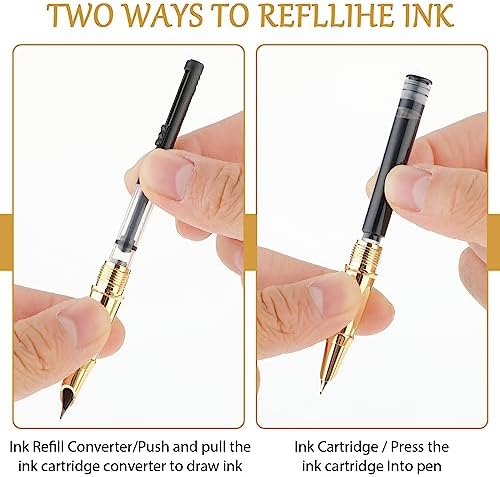 TWO WAYS TO REFLLIHE INK

Ink Refill Converter/Push and pull the ink cartridge converter to draw ink

Ink Cartridge / Press the ink cartridge Into pen