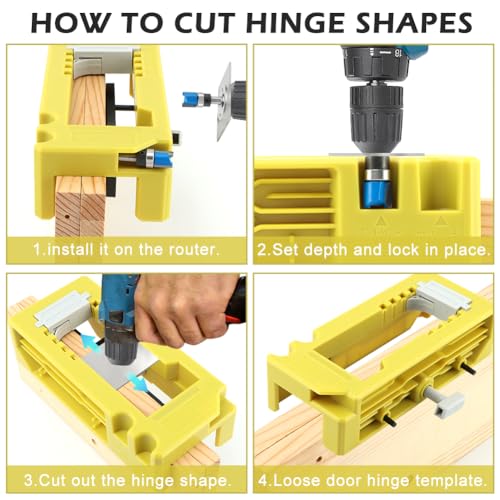 HOW TO CUT HINGE SHAPES

1.install it on the router.

18

2.Set depth and lock in place.

3.Cut out the hinge shape.

4.Loose door hinge template.