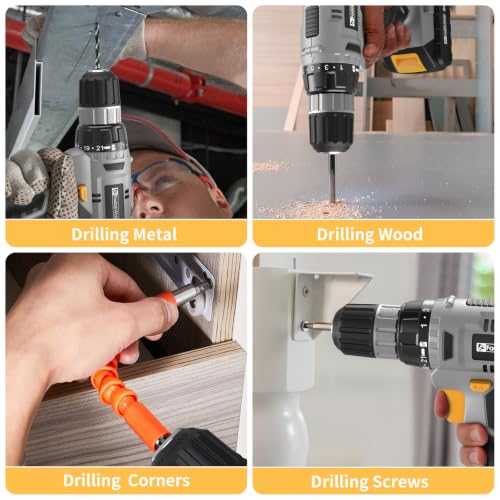 Drilling Metal

Drilling Wood

Drilling  Corners

Drilling Screws