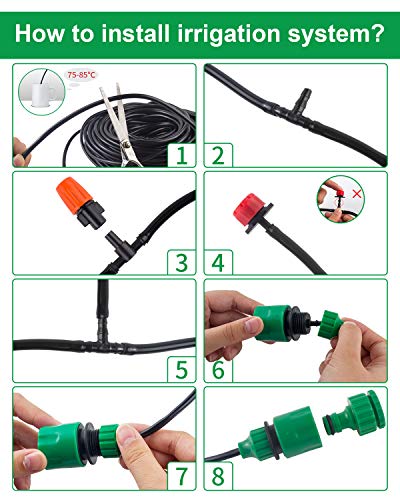 How to install irrigation system?

75-85°C

1

2

3

4

5

6

7

8