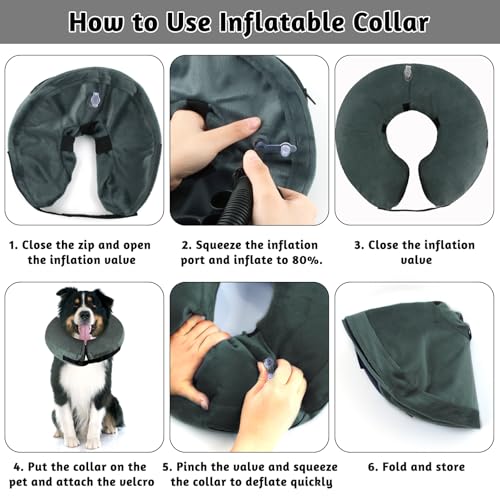 How to Use Inflatable Collar

1. Close the zip and open the inflation valve

2. Squeeze the inflation port and inflate to 80%.

3. Close the inflation valve

4. Put the collar on the pet and attach the velcro

5. Pinch the valve and squeeze the collar to deflate quickly

6. Fold and store