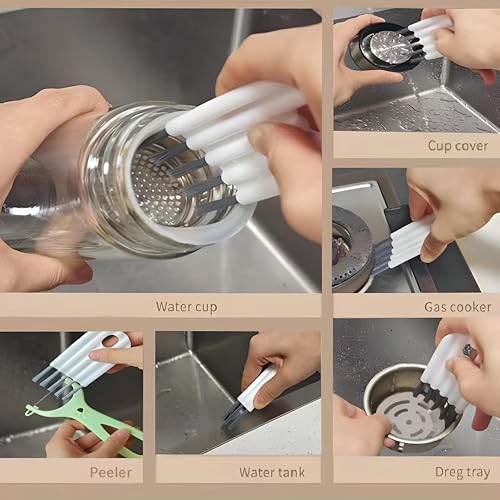 Water cup

Cup cover

Gas cooker

Peeler

Water tank

Dreg tray