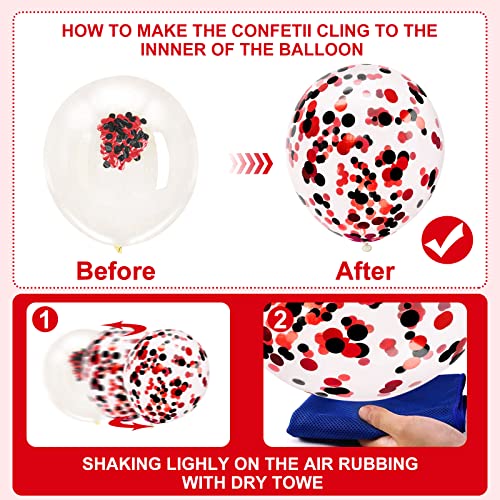 HOW TO MAKE THE CONFETII CLING TO THE INNNER OF THE BALLOON

Before

After

1

2

SHAKING LIGHLY ON THE AIR RUBBING WITH DRY TOWE