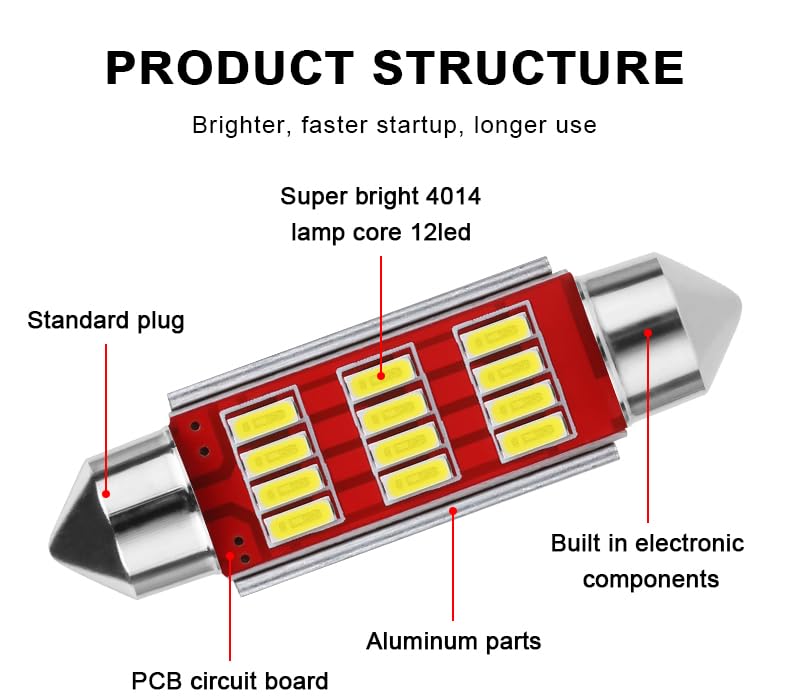 PRODUCT STRUCTURE

Brighter, faster startup, longer use

Super bright 4014 lamp core 12led

Standard plug

Built in electronic components

Aluminum parts

PCB circuit board