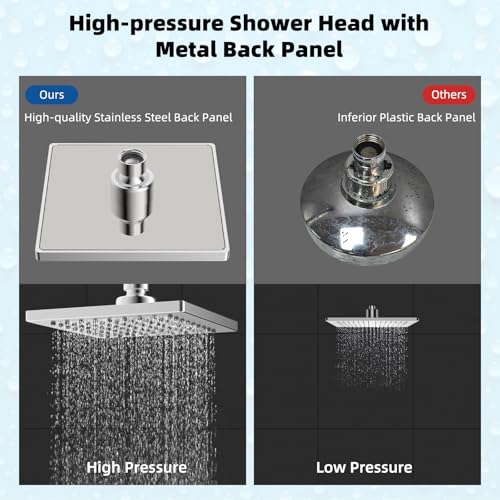 High-pressure Shower Head with Metal Back Panel

Ours

High-quality Stainless Steel Back Panel

High Pressure

Others

Inferior Plastic Back Panel

Low Pressure