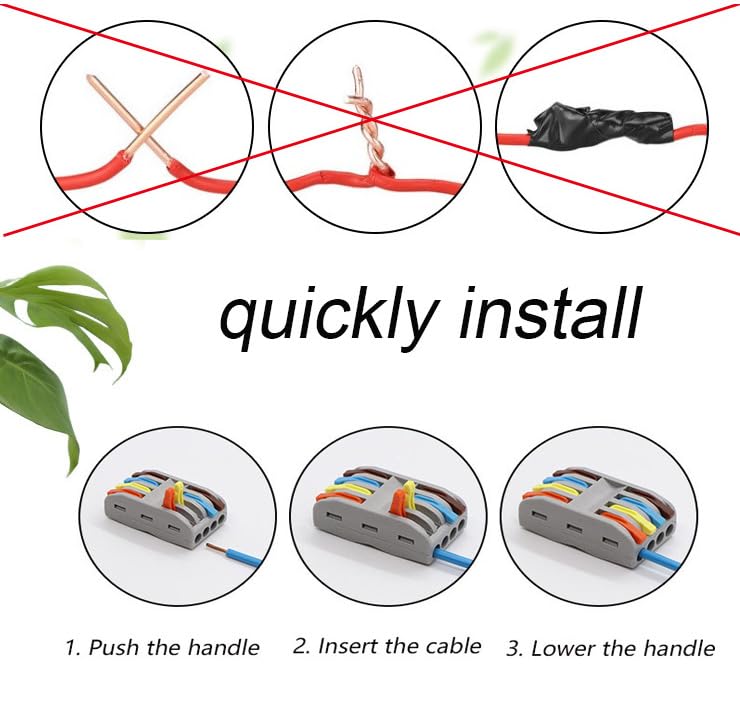 quickly install

1. Push the handle

2. Insert the cable

3. Lower the handle