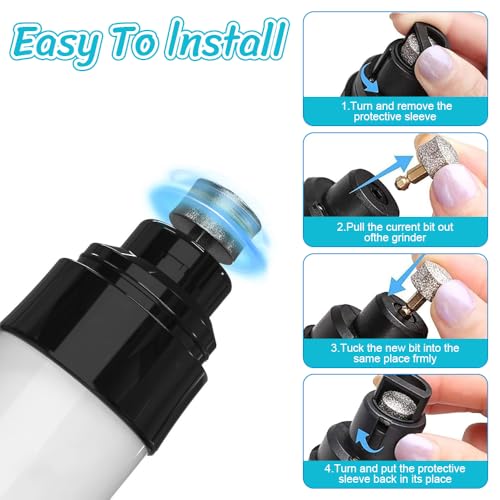 Easy To Install

1.Turn and remove the protective sleeve

2.Pull the current bit out ofthe grinder

3.Tuck the new bit into the same place frmly

4.Turn and put the protective sleeve back in its place