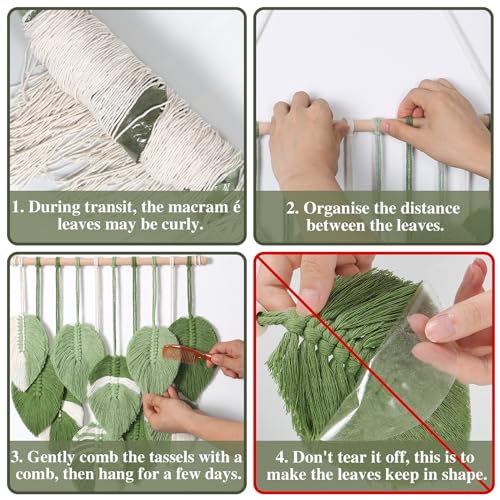 1. During transit, the macram é leaves may be curly.

2. Organise the distance between the leaves.

3. Gently comb the tassels with a comb, then hang for a few days.

4. Don't tear it off, this is to make the leaves keep in shape.