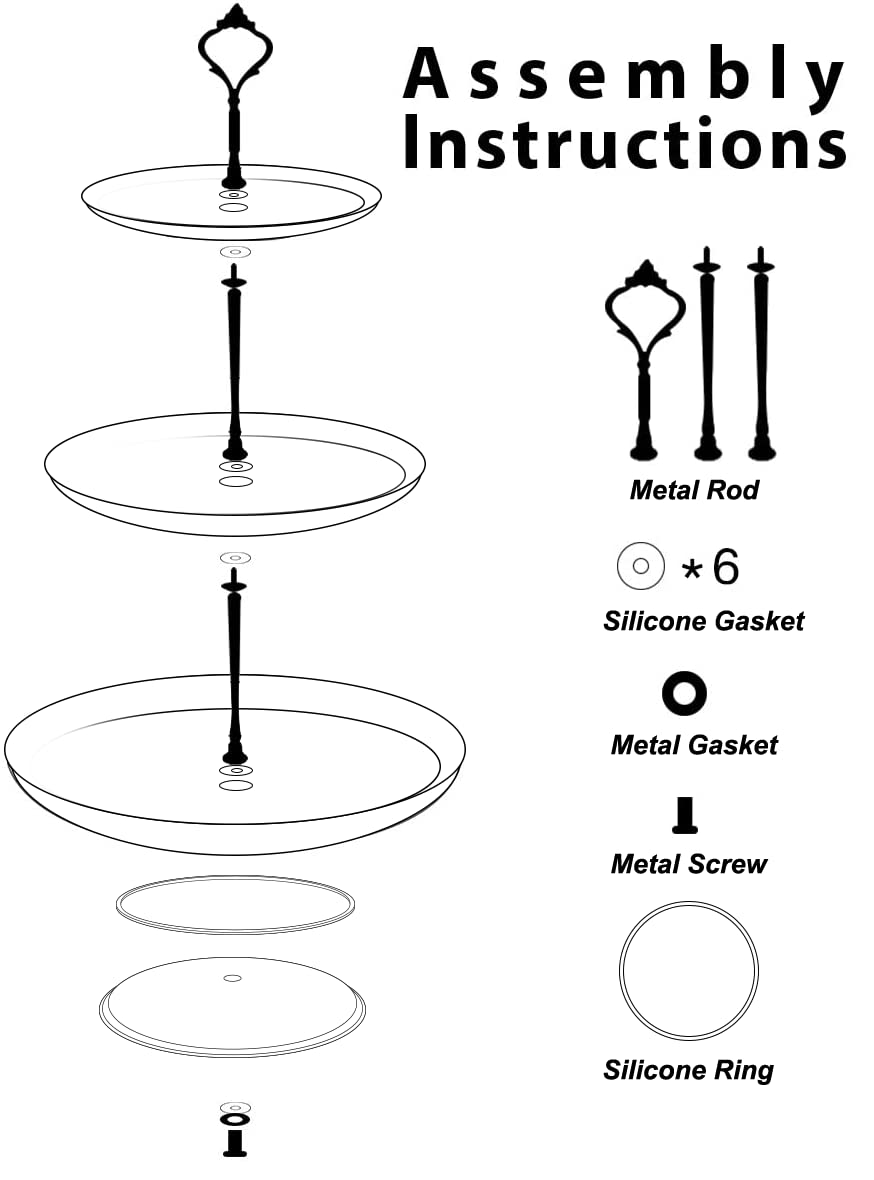 Assembly Instructions

Metal Rod

*6

Silicone Gasket

Metal Gasket

Metal Screw

Silicone Ring