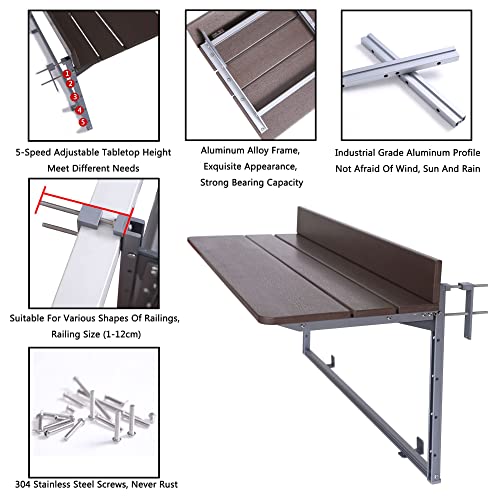 1
2
3
4
5

5-Speed Adjustable Tabletop Height Meet Different Needs

Aluminum Alloy Frame, Exquisite Appearance, Strong Bearing Capacity

Industrial Grade Aluminum Profile Not Afraid Of Wind, Sun And Rain

Suitable For Various Shapes Of Railings, Railing Size (1-12cm)

304 Stainless Steel Screws, Never Rust