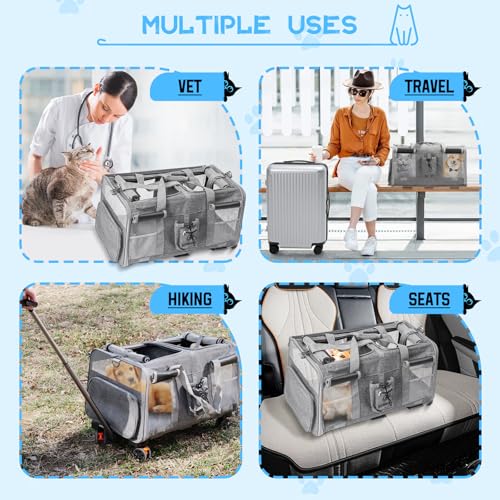 MULTIPLE USES

VET

TRAVEL

HIKING

SEATS