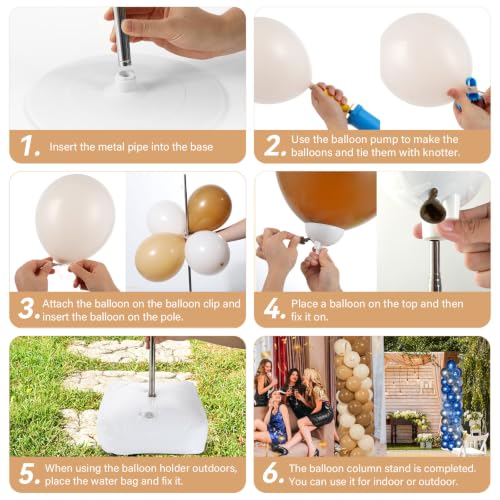 1. Insert the metal pipe into the base

2. Use the balloon pump to make the balloons and tie them with knotter.

3. Attach the balloon on the balloon clip and insert the balloon on the pole.

4. Place a balloon on the top and then fix it on.

5. When using the balloon holder outdoors, place the water bag and fix it.

6. The balloon column stand is completed. You can use it for indoor or outdoor.