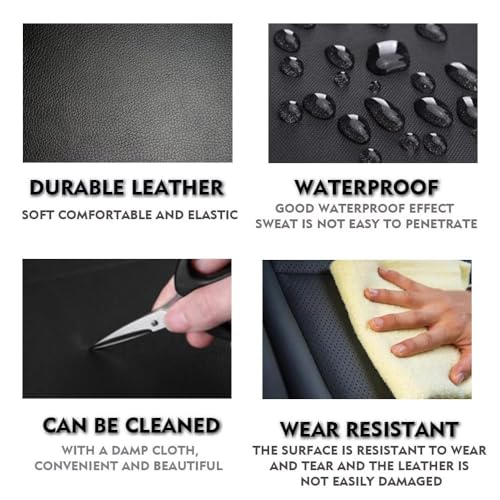 DURABLE LEATHER

SOFT COMFORTABLE AND ELASTIC

WATERPROOF

GOOD WATERPROOF EFFECT
SWEAT IS NOT EASY TO PENETRATE

CAN BE CLEANED

WITH A DAMP CLOTH,
CONVENIENT AND BEAUTIFUL

WEAR RESISTANT

THE SURFACE IS RESISTANT TO WEAR AND TEAR AND THE LEATHER IS NOT EASILY DAMAGED