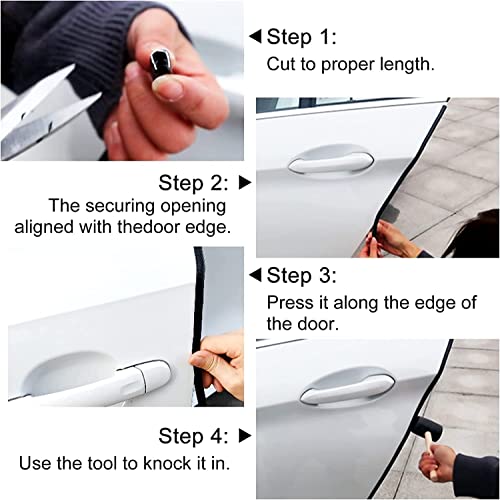 Step 1:
Cut to proper length.

Step 2:
The securing opening aligned with thedoor edge.

Step 3:
Press it along the edge of the door.

Step 4:
Use the tool to knock it in.