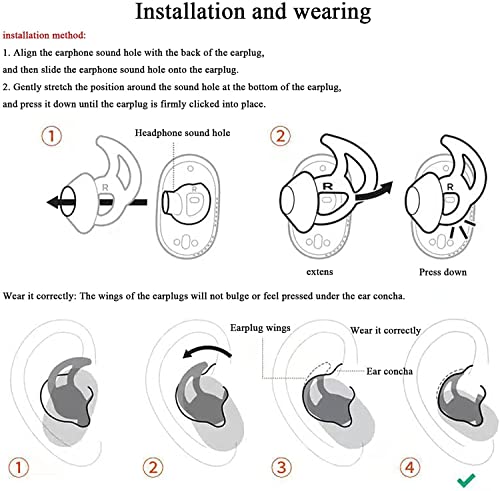 Installation and wearing

installation method:

1. Align the earphone sound hole with the back of the earplug, and then slide the earphone sound hole onto the earplug.

2. Gently stretch the position around the sound hole at the bottom of the earplug, and press it down until the earplug is firmly clicked into place.

①

Headphone sound hole

R

R

②

R

R

extens

Press down

Wear it correctly: The wings of the earplugs will not bulge or feel pressed under the ear concha.

Earplug wings

Wear it correctly

Ear concha

①

②

③

④