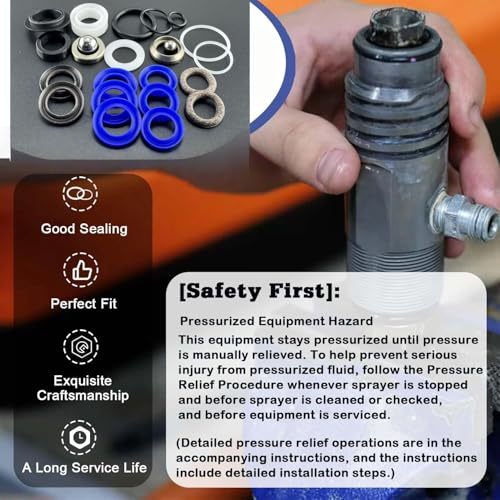 Good Sealing

Perfect Fit

Exquisite Craftsmanship

A Long Service Life

[Safety First]:

Pressurized Equipment Hazard

This equipment stays pressurized until pressure is manually relieved. To help prevent serious injury from pressurized fluid, follow the Pressure Relief Procedure whenever sprayer is stopped and before sprayer is cleaned or checked, and before equipment is serviced.

(Detailed pressure relief operations are in the accompanying instructions, and the instructions include detailed installation steps.)