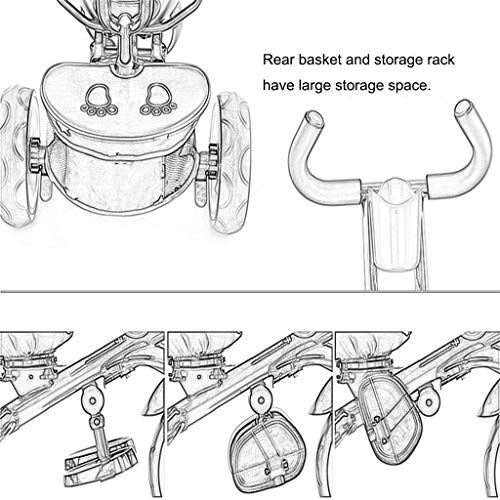 Rear basket and storage rack have large storage space.