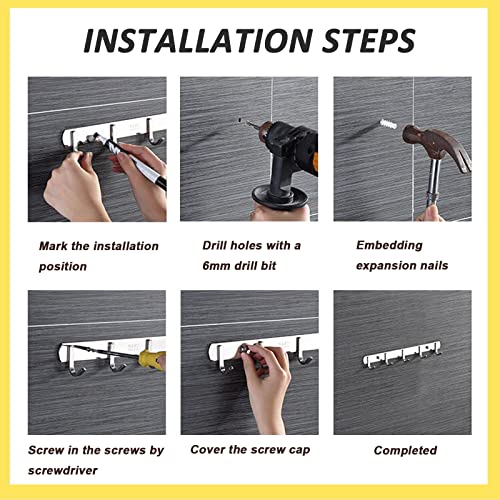 INSTALLATION STEPS

Mark the installation position

Drill holes with a 6mm drill bit

Embedding expansion nails

Screw in the screws by screwdriver

Cover the screw cap

Completed