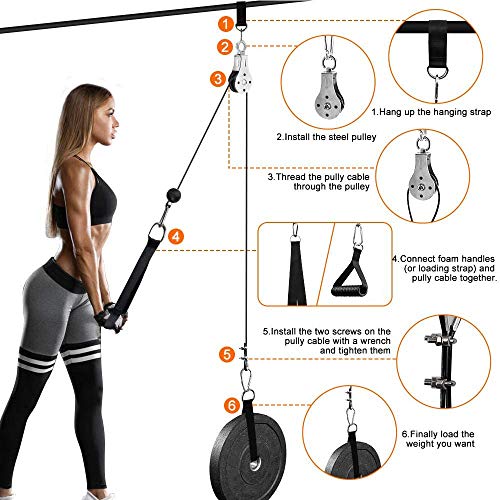 1
2
3
4
5
6

1.Hang up the hanging strap

2.Install the steel pulley

3.Thread the pully cable through the pulley

4.Connect foam handles (or loading strap) and pully cable together.

5.Install the two screws on the pully cable with a wrench and tighten them

6.Finally load the weight you want