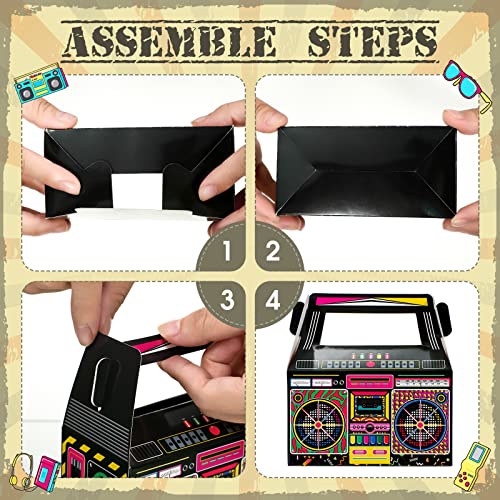 ASSEMBLE STEPS

1

2

3

4