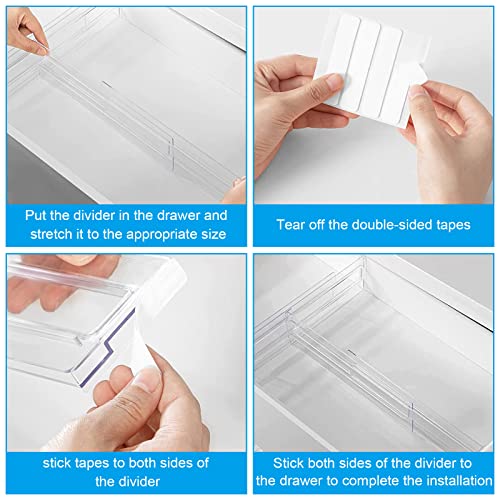 Put the divider in the drawer and stretch it to the appropriate size

Tear off the double-sided tapes

stick tapes to both sides of the divider

Stick both sides of the divider to the drawer to complete the installation