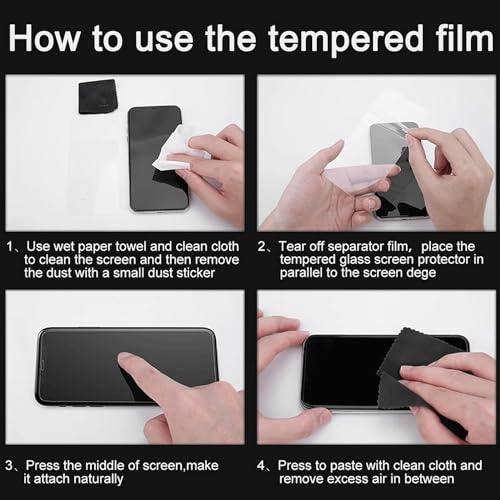 How to use the tempered film

1、Use wet paper towel and clean cloth to clean the screen and then remove the dust with a small dust sticker

2、Tear off separator film, place the tempered glass screen protector in parallel to the screen dege

3、Press the middle of screen,make it attach naturally

4、Press to paste with clean cloth and remove excess air in between