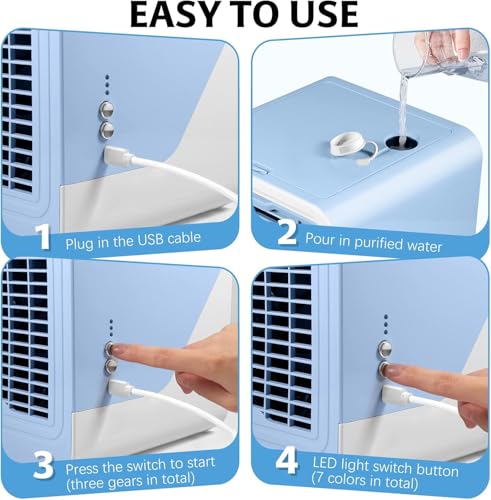 EASY TO USE

1 Plug in the USB cable

2 Pour in purified water

3 Press the switch to start (three gears in total)

4 LED light switch button (7 colors in total)