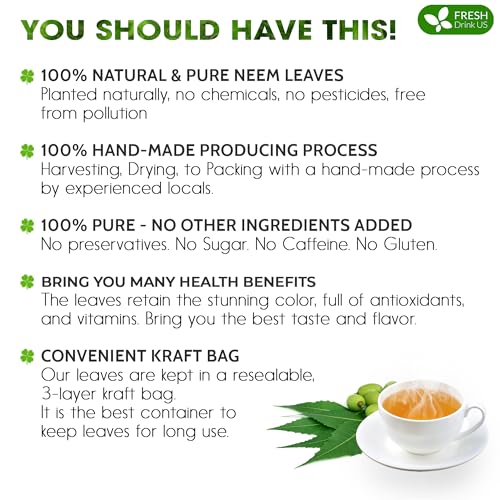 YOU SHOULD HAVE THIS!

FRESH
Drink US

100% NATURAL & PURE NEEM LEAVES
Planted naturally, no chemicals, no pesticides, free from pollution

100% HAND-MADE PRODUCING PROCESS
Harvesting, Drying, to Packing with a hand-made process by experienced locals.

100% PURE - NO OTHER INGREDIENTS ADDED
No preservatives. No Sugar. No Caffeine. No Gluten.

BRING YOU MANY HEALTH BENEFITS
The leaves retain the stunning color, full of antioxidants, and vitamins. Bring you the best taste and flavor.

CONVENIENT KRAFT BAG
Our leaves are kept in a resealable, 3-layer kraft bag.
It is the best container to keep leaves for long use.