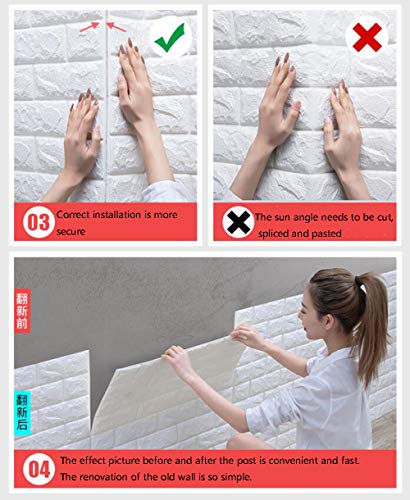 03 Correct installation is more secure

The sun angle needs to be cut, spliced and pasted

翻新前

翻新后

04 The effect picture before and after the post is convenient and fast. The renovation of the old wall is so simple.