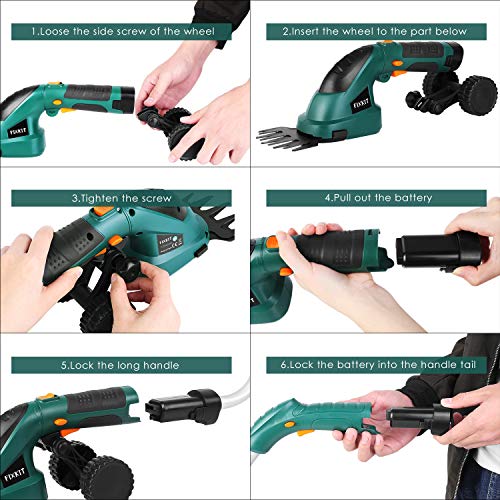 1.Loose the side screw of the wheel

FIXKIT

2.Insert the wheel to the part below

FIXKIT

3.Tighten the screw

FIXKIT

4.Pull out the battery

5.Lock the long handle

FIXKIT

6.Lock the battery into the handle tail