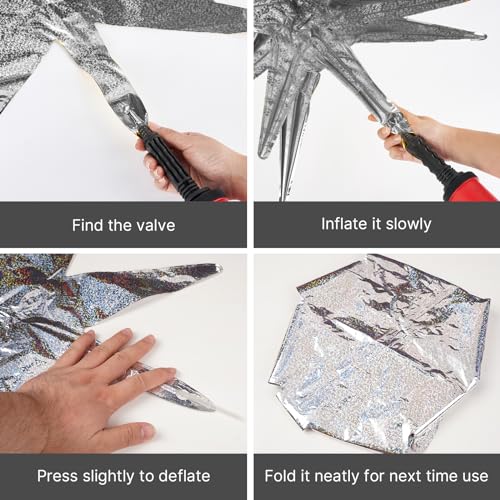 Find the valve

Inflate it slowly

Press slightly to deflate

Fold it neatly for next time use