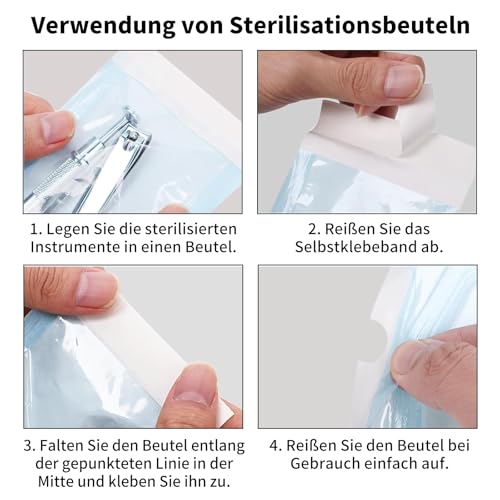 Verwendung von Sterilisationsbeuteln

1. Legen Sie die sterilisierten Instrumente in einen Beutel.

2. Reißen Sie das Selbstklebeband ab.

3. Falten Sie den Beutel entlang der gepunkteten Linie in der Mitte und kleben Sie ihn zu.

4. Reißen Sie den Beutel bei Gebrauch einfach auf.