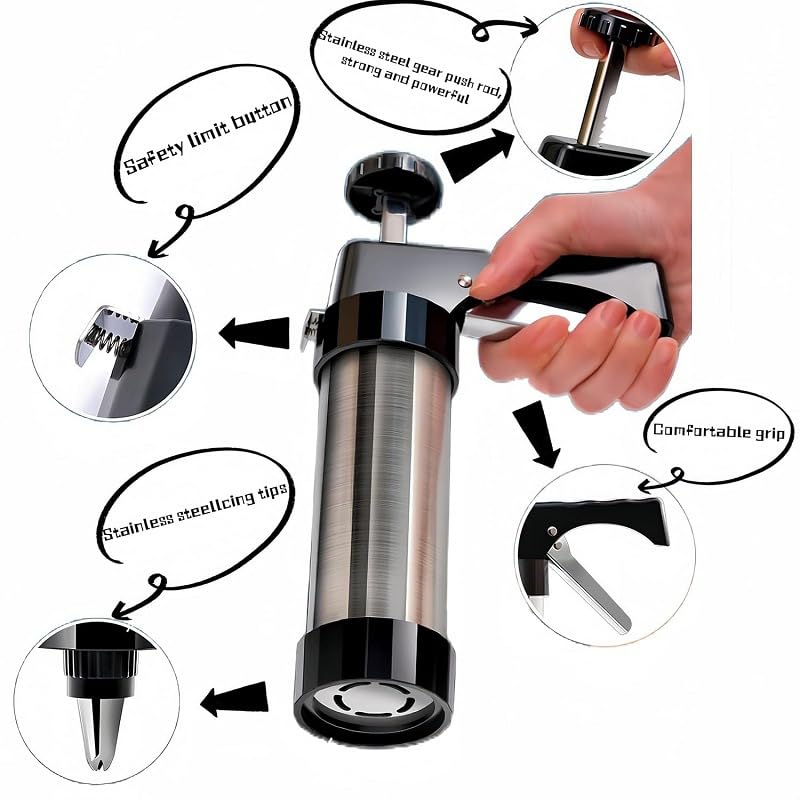 Stainless steel gear push rod, strong and powerful

Safety limit button

Comfortable grip

Stainless steelIcing tips