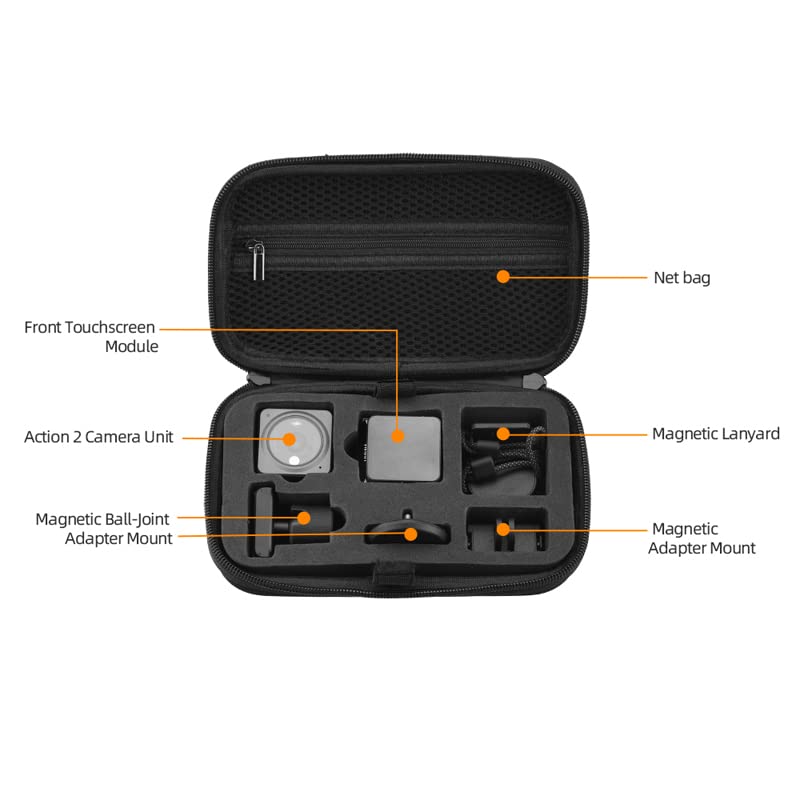 Net bag

Front Touchscreen Module

Action 2 Camera Unit

Magnetic Lanyard

Magnetic Ball-Joint Adapter Mount

Magnetic Adapter Mount