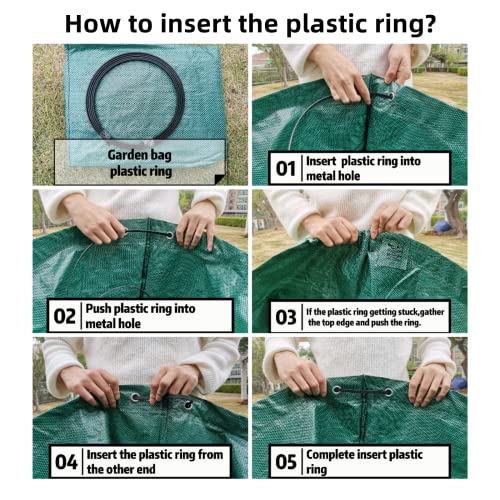 How to insert the plastic ring?

Garden bag plastic ring

01 Insert plastic ring into metal hole

02 Push plastic ring into metal hole

03 If the plastic ring getting stuck,gather the top edge and push the ring.

04 Insert the plastic ring from the other end

05 Complete insert plastic ring