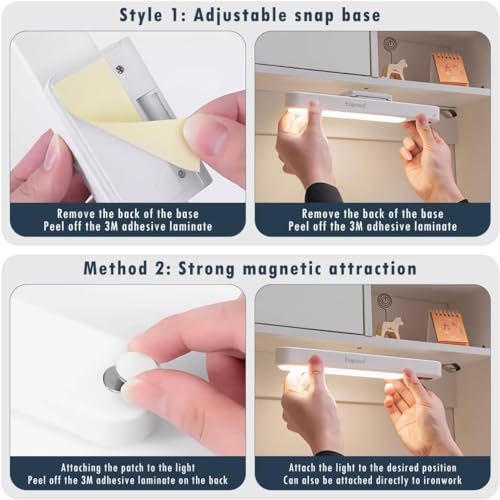 Style 1: Adjustable snap base

Remove the back of the base
Peel off the 3M adhesive laminate

Remove the back of the base
Peel off the 3M adhesive laminate

Method 2: Strong magnetic attraction

Attaching the patch to the light
Peel off the 3M adhesive laminate on the back

Attach the light to the desired position
Can also be attached directly to ironwork