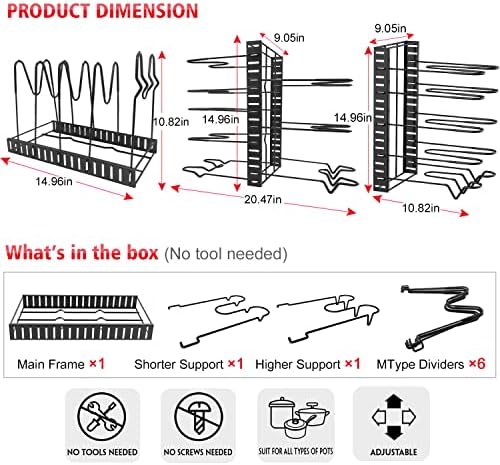 PRODUCT DIMENSION

10.82in
14.96in
9.05in
14.96in
20.47in
9.05in
14.96in
10.82in

What's in the box (No tool needed)

Main Frame ×1
Shorter Support ×1
Higher Support ×1
MType Dividers ×6

NO TOOLS NEEDED
NO SCREWS NEEDED
SUIT FOR ALL TYPES OF POTS
ADJUSTABLE