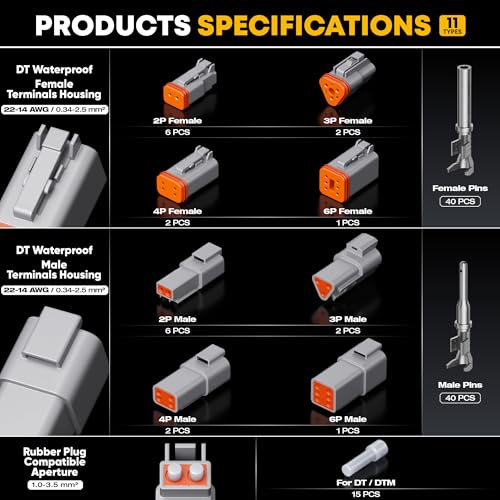 PRODUCTS SPECIFICATIONS 11 TYPES

DT Waterproof Female Terminals Housing

22-14 AWG / 0.34-2.5 mm²

2P Female
6 PCS

3P Female
2 PCS

4P Female
2 PCS

6P Female
1 PCS

Female Pins
40 PCS

DT Waterproof Male Terminals Housing

22-14 AWG / 0.34-2.5 mm²

2P Male
6 PCS

3P Male
2 PCS

4P Male
2 PCS

6P Male
1 PCS

Male Pins
40 PCS

Rubber Plug Compatible Aperture

1.0-3.5 mm²

For DT / DTM
15 PCS