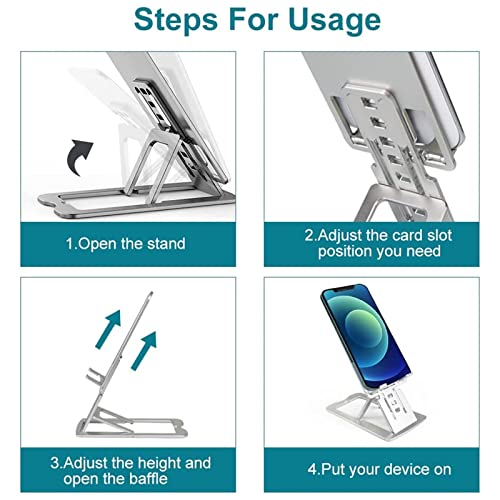 Steps For Usage

1.Open the stand

2.Adjust the card slot position you need

3.Adjust the height and open the baffle

4.Put your device on