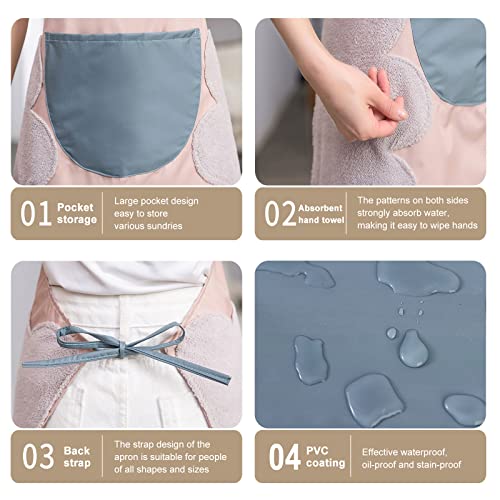 01 Pocket storage

Large pocket design easy to store various sundries

02 Absorbent hand towel

The patterns on both sides strongly absorb water, making it easy to wipe hands

03 Back strap

The strap design of the apron is suitable for people of all shapes and sizes

04 PVC coating

Effective waterproof, oil-proof and stain-proof